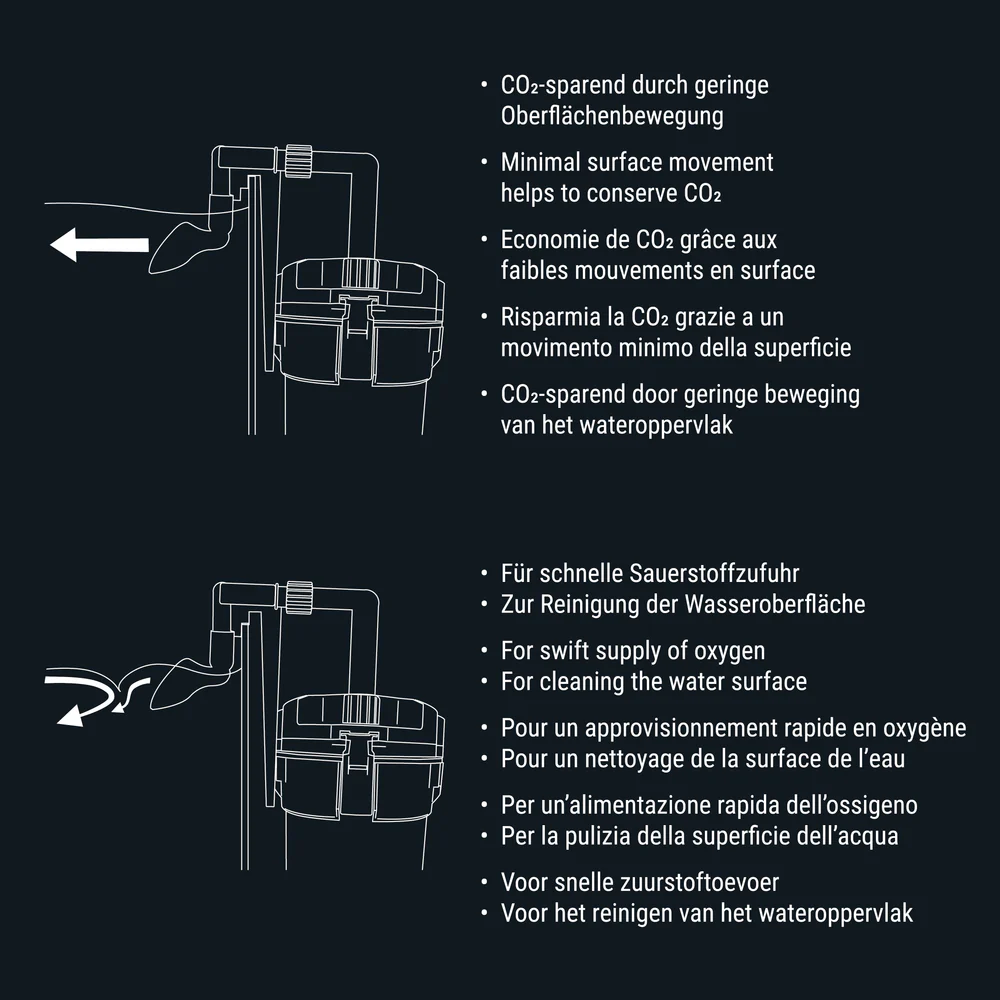 • $CO_2$-sparend durch geringe Oberflächenbewegung

• Minimal surface movement helps to conserve $CO_2$

• Economie de $CO_2$ grâce aux faibles mouvements en surface

• Risparmia la $CO_2$ grazie a un movimento minimo della superficie

• $CO_2$-sparend door geringe beweging van het wateroppervlak

• Für schnelle Sauerstoffzufuhr
• Zur Reinigung der Wasseroberfläche

• For swift supply of oxygen
• For cleaning the water surface

• Pour un approvisionnement rapide en oxygène
• Pour un nettoyage de la surface de l'eau

• Per un'alimentazione rapida dell'ossigeno
• Per la pulizia della superficie dell'acqua

• Voor snelle zuurstoftoevoer
• Voor het reinigen van het wateroppervlak